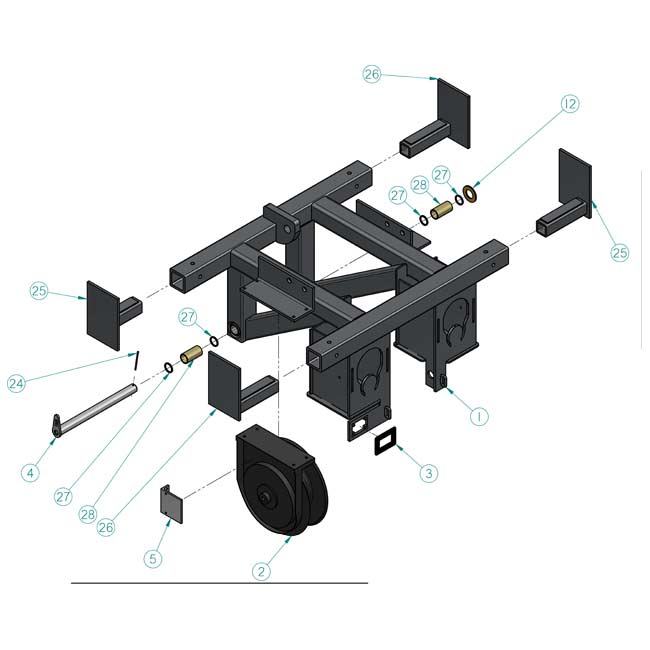 26
12
27
28
27
25
25
27
24
1
4
3
27
28
26
5
2